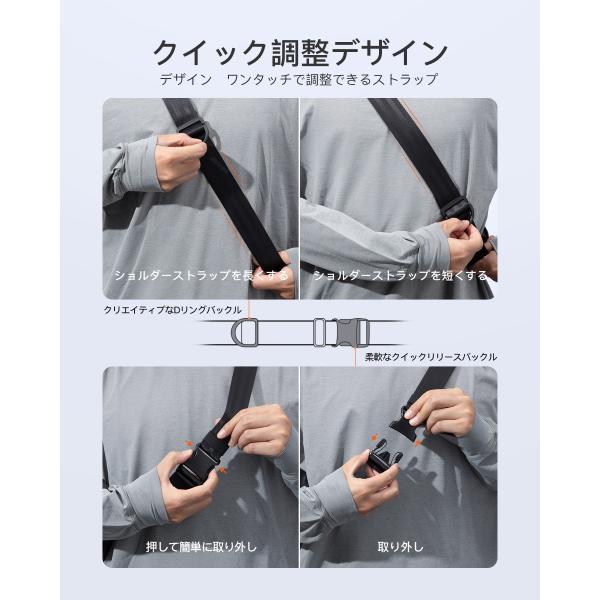 クイック調整デザイン

デザイン　ワンタッチで調整できるストラップ

ショルダーストラップを長くする

ショルダーストラップを短くする

クリエイティブなDリングバックル

柔軟なクイックリリースバックル

押して簡単に取り外し

取り外し