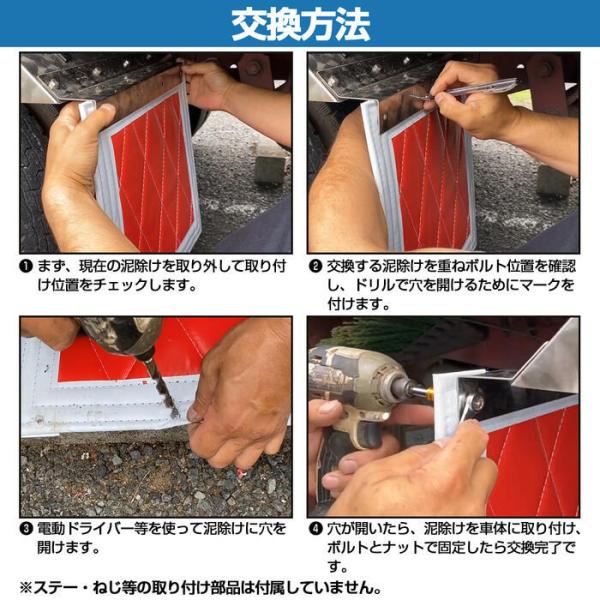 交換方法

❶ まず、現在の泥除けを取り外して取り付け位置をチェックします。

❷ 交換する泥除けを重ねボルト位置を確認し、ドリルで穴を開けるためにマークを付けます。

❸ 電動ドライバー等を使って泥除けに穴を開けます。

❹ 穴が開いたら、泥除けを車体に取り付け、ボルトとナットで固定したら交換完了です。

※ステー・ねじ等の取り付け部品は付属していません。