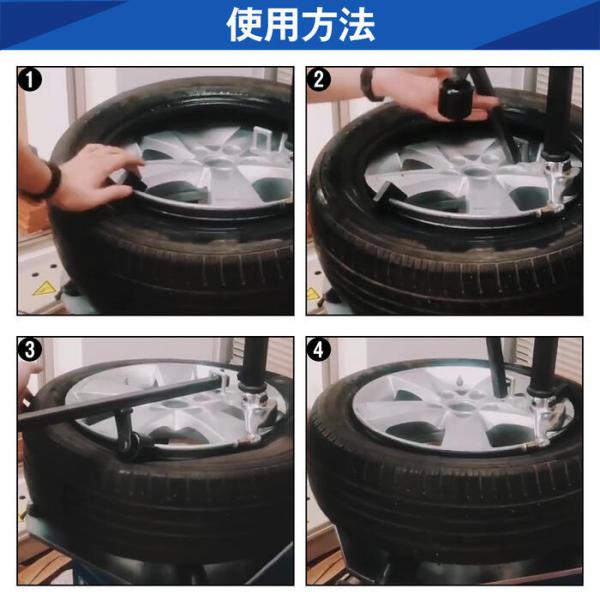 使用方法

1

2

3

4