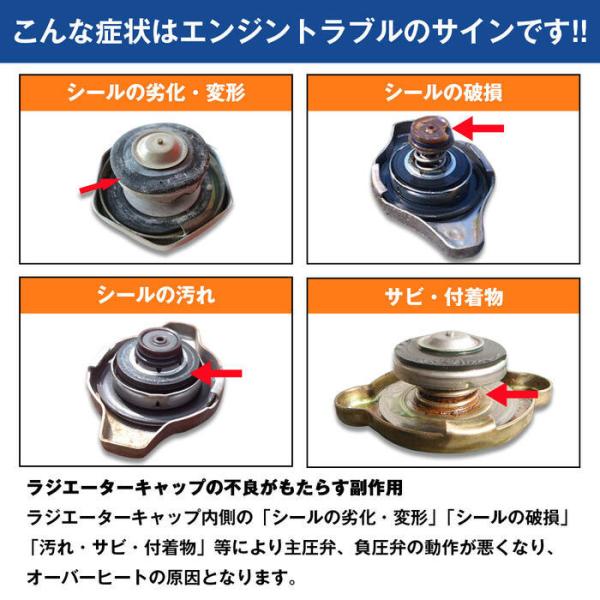 こんな症状はエンジントラブルのサインです!!

シールの劣化・変形

シールの破損

シールの汚れ

サビ・付着物

ラジエーターキャップの不良がもたらす副作用

ラジエーターキャップ内側の「シールの劣化・変形」「シールの破損」「汚れ・サビ・付着物」等により主圧弁、負圧弁の動作が悪くなり、オーバーヒートの原因となります。