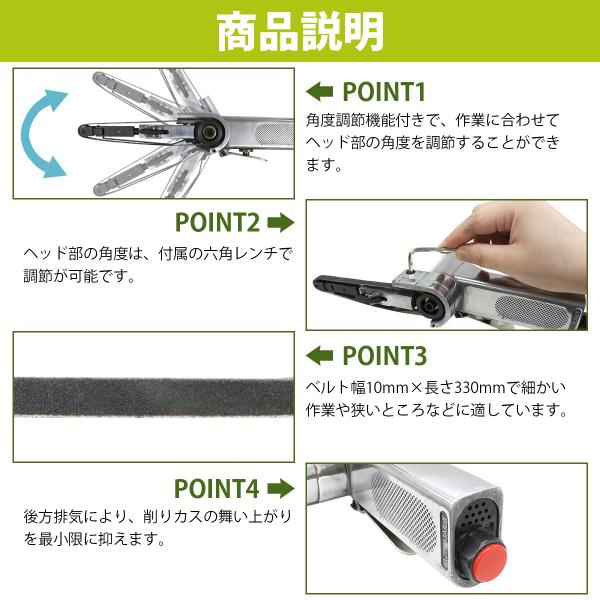 商品説明

POINT1
角度調節機能付きで、作業に合わせてヘッド部の角度を調節することができます。

POINT2
ヘッド部の角度は、付属の六角レンチで調節が可能です。

POINT3
ベルト幅10mm×長さ330mmで細かい作業や狭いところなどに適しています。

POINT4
後方排気により、削りカスの舞い上がりを最小限に抑えます。