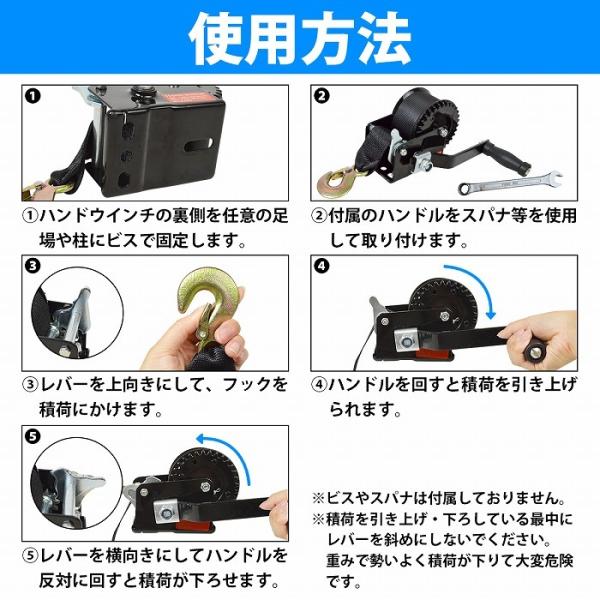 使用方法

❶

①ハンドウインチの裏側を任意の足場や柱にビスで固定します。

❷

②付属のハンドルをスパナ等を使用して取り付けます。

❸

③レバーを上向きにして、フックを積荷にかけます。

❹

④ハンドルを回すと積荷を引き上げられます。

❺

⑤レバーを横向きにしてハンドルを反対に回すと積荷が下ろせます。

※ビスやスパナは付属しておりません。
※積荷を引き上げ・下ろしている最中にレバーを斜めにしないでください。重みで勢いよく積荷が下りて大変危険です。