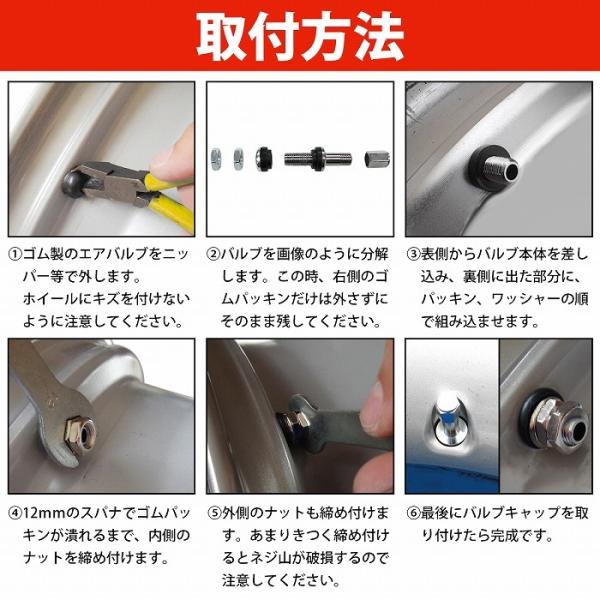 取付方法

①ゴム製のエアバルブをニッパー等で外します。
ホイールにキズを付けないように注意してください。

②バルブを画像のように分解します。この時、右側のゴムパッキンだけは外さずにそのまま残してください。

③表側からバルブ本体を差し込み、裏側に出た部分に、パッキン、ワッシャーの順で組み込ませます。

④12mmのスパナでゴムパッキンが潰れるまで、内側のナットを締め付けます。

⑤外側のナットも締め付けます。あまりきつく締め付けるとネジ山が破損するので注意してください。

⑥最後にバルブキャップを取り付けたら完成です。