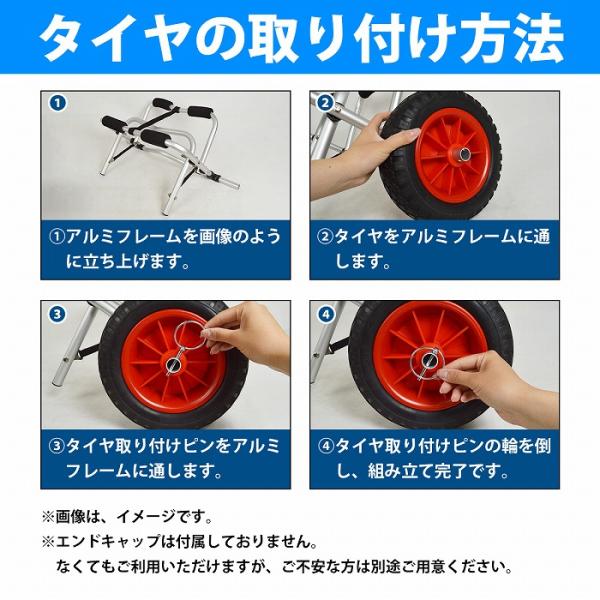 タイヤの取り付け方法

1
①アルミフレームを画像のように立ち上げます。

2
②タイヤをアルミフレームに通します。

3
③タイヤ取り付けピンをアルミフレームに通します。

4
④タイヤ取り付けピンの輪を倒し、組み立て完了です。

※画像は、イメージです。
※エンドキャップは付属しておりません。
なくてもご利用いただけますが、ご不安な方は別途ご用意ください。