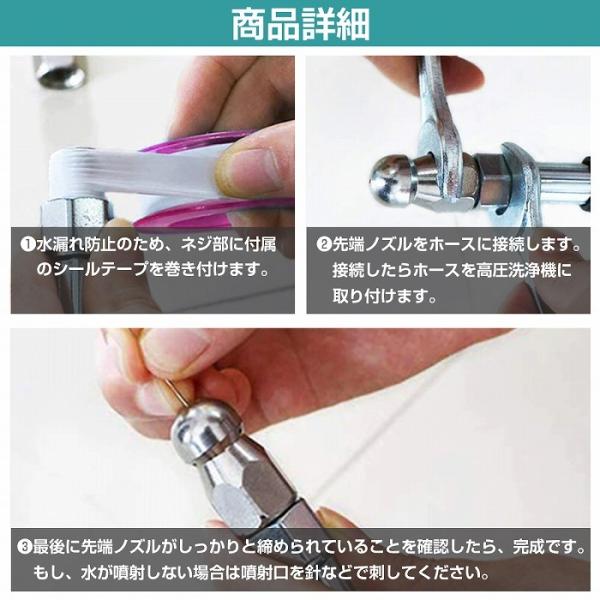 商品詳細

❶水漏れ防止のため、ネジ部に付属のシールテープを巻き付けます。

❷先端ノズルをホースに接続します。接続したらホースを高圧洗浄機に取り付けます。

❸最後に先端ノズルがしっかりと締められていることを確認したら、完成です。もし、水が噴射しない場合は噴射口を針などで刺してください。