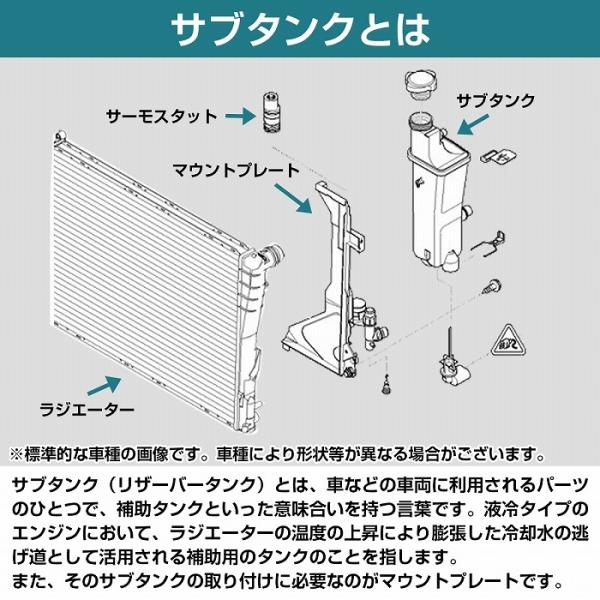 サブタンクとは

サーモスタット

サブタンク

マウントプレート

ラジエーター

※標準的な車種の画像です。車種により形状等が異なる場合がございます。

サブタンク（リザーバータンク）とは、車などの車両に利用されるパーツのひとつで、補助タンクといった意味合いを持つ言葉です。液冷タイプのエンジンにおいて、ラジエーターの温度の上昇により膨張した冷却水の逃げ道として活用される補助用のタンクのことを指します。
また、そのサブタンクの取り付けに必要なのがマウントプレートです。