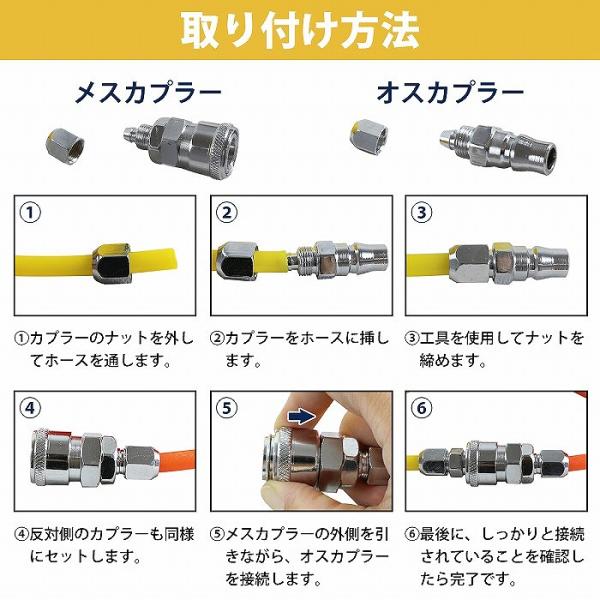 取り付け方法

メスカプラー

オスカプラー

①

②

③

①カプラーのナットを外してホースを通します。

②カプラーをホースに挿します。

③工具を使用してナットを締めます。

④

⑤

⑥

④反対側のカプラーも同様にセットします。

⑤メスカプラーの外側を引きながら、オスカプラーを接続します。

⑥最後に、しっかりと接続されていることを確認したら完了です。