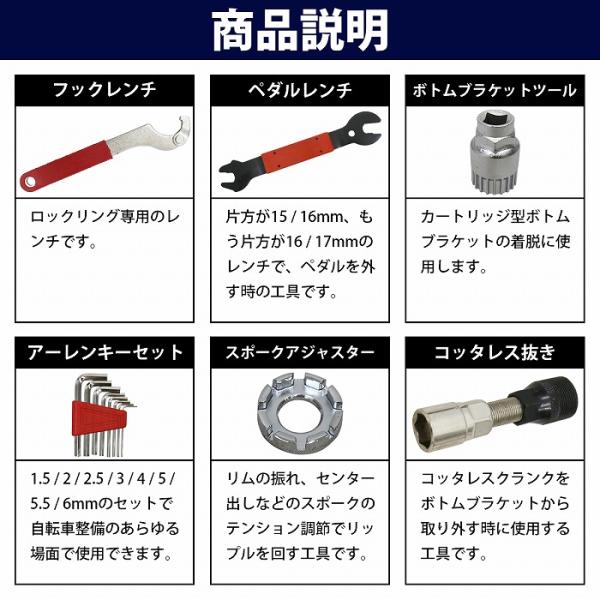 商品説明

フックレンチ

ロックリング専用のレンチです。

ペダルレンチ

片方が15 / 16mm、もう片方が16 / 17mmのレンチで、ペダルを外す時の工具です。

ボトムブラケットツール

カートリッジ型ボトムブラケットの着脱に使用します。

アーレンキーセット

1.5 / 2 / 2.5 / 3 / 4 / 5 / 5.5 / 6mmのセットで自転車整備のあらゆる場面で使用できます。

スポークアジャスター

リムの振れ、センター出しなどのスポークのテンション調節でリップルを回す工具です。

コッタレス抜き

コッタレスクランクをボトムブラケットから取り外す時に使用する工具です。