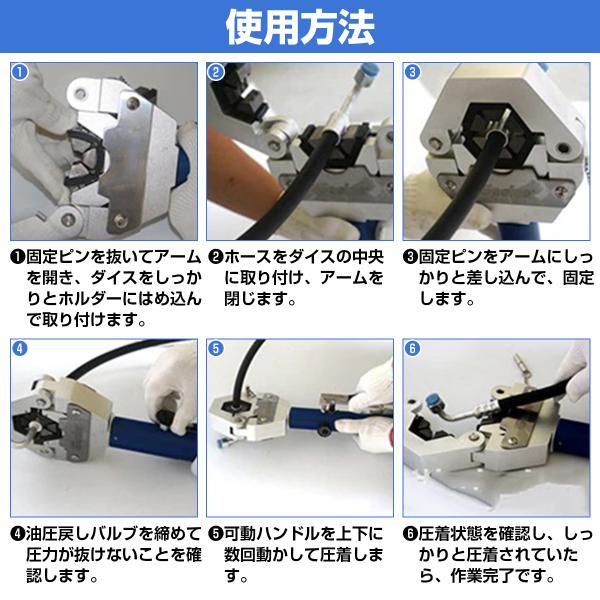 使用方法

1

2

3

❶固定ピンを抜いてアームを開き、ダイスをしっかりとホルダーにはめ込んで取り付けます。

❷ホースをダイスの中央に取り付け、アームを閉じます。

❸固定ピンをアームにしっかりと差し込んで、固定します。

4

5

6

❹油圧戻しバルブを締めて圧力が抜けないことを確認します。

❺可動ハンドルを上下に数回動かして圧着します。

❻圧着状態を確認し、しっかりと圧着されていたら、作業完了です。