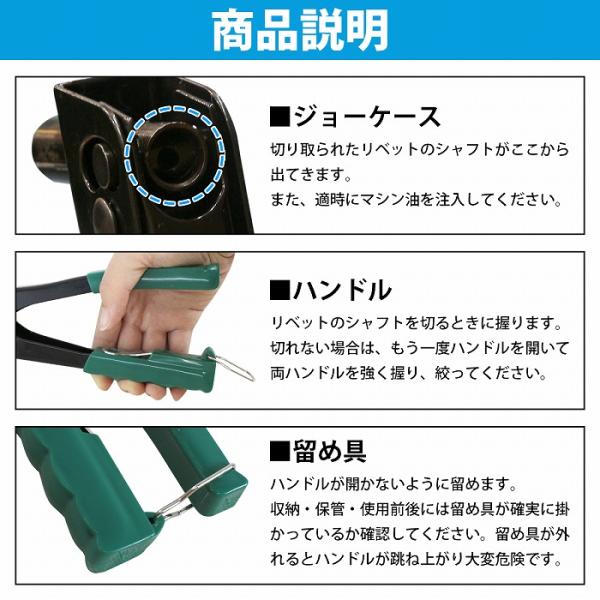 商品説明

■ジョーケース
切り取られたリベットのシャフトがここから出てきます。
また、適時にマシン油を注入してください。

■ハンドル
リベットのシャフトを切るときに握ります。
切れない場合は、もう一度ハンドルを開いて両ハンドルを強く握り、絞ってください。

■留め具
ハンドルが開かないように留めます。
収納・保管・使用前後には留め具が確実に掛かっているか確認してください。留め具が外れるとハンドルが跳ね上がり大変危険です。