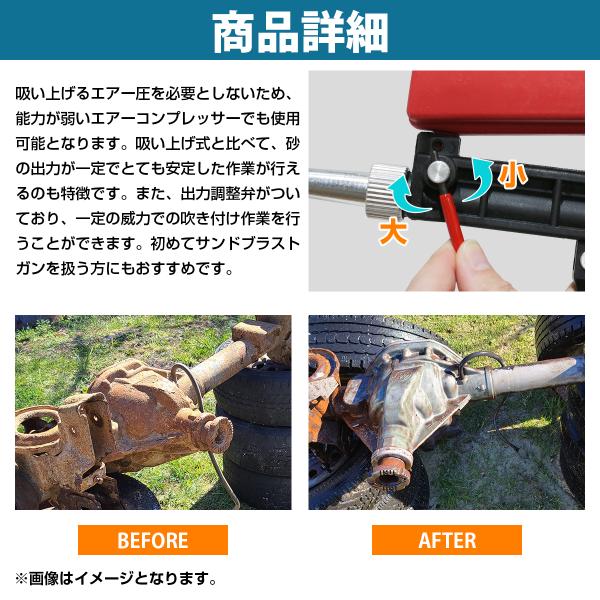 商品詳細

吸い上げるエアー圧を必要としないため、能力が弱いエアーコンプレッサーでも使用可能となります。吸い上げ式と比べて、砂の出力が一定でとても安定した作業が行えるのも特徴です。また、出力調整弁がついており、一定の威力での吹き付け作業を行うことができます。初めてサンドブラストガンを扱う方にもおすすめです。

小
大

BEFORE

AFTER

※画像はイメージとなります。