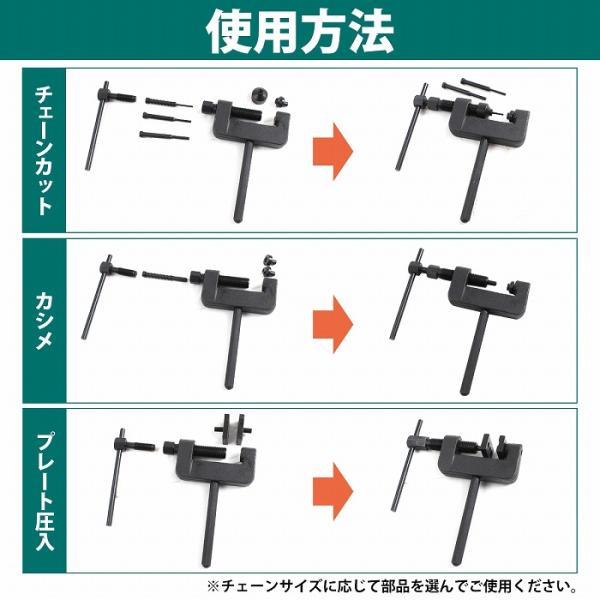 使用方法

チェーンカット

カシメ

プレート圧入

※チェーンサイズに応じて部品を選んでご使用ください。