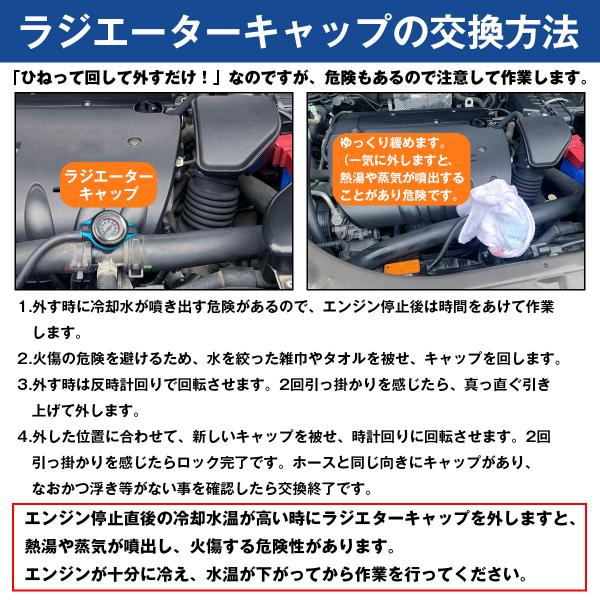 ラジエーターキャップの交換方法

「ひねって回して外すだけ！」なのですが、危険もあるので注意して作業します。

ラジエーターキャップ

ゆっくり緩めます。（一気に外しますと、熱湯や蒸気が噴出することがあり危険です。

1.外す時に冷却水が噴き出す危険があるので、エンジン停止後は時間をあけて作業します。

2.火傷の危険を避けるため、水を絞った雑巾やタオルを被せ、キャップを回します。

3.外す時は反時計回りで回転させます。2回引っ掛かりを感じたら、真っ直ぐ引き上げて外します。

4.外した位置に合わせて、新しいキャップを被せ、時計回りに回転させます。2回引っ掛かりを感じたらロック完了です。ホースと同じ向きにキャップがあり、なおかつ浮き等がない事を確認したら交換終了です。

エンジン停止直後の冷却水温が高い時にラジエターキャップを外しますと、熱湯や蒸気が噴出し、火傷する危険性があります。
エンジンが十分に冷え、水温が下がってから作業を行ってください。