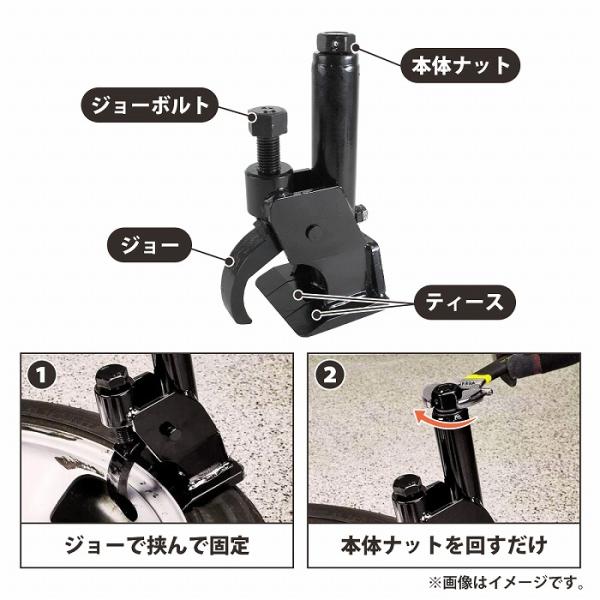 本体ナット

ジョーボルト

ジョー

ティース

1

ジョーで挟んで固定

2

本体ナットを回すだけ

※画像はイメージです。