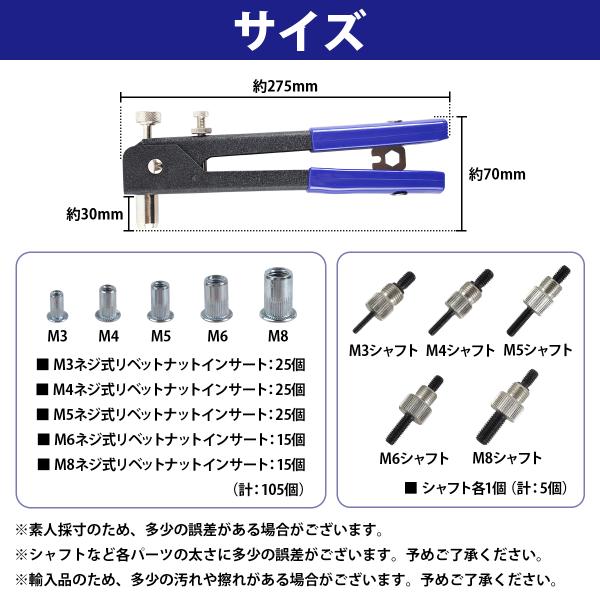 サイズ

約275mm

約70mm

約30mm

M3 M4 M5 M6 M8

■ M3ネジ式リベットナットインサート：25個
■ M4ネジ式リベットナットインサート：25個
■ M5ネジ式リベットナットインサート：25個
■ M6ネジ式リベットナットインサート：15個
■ M8ネジ式リベットナットインサート：15個
（計：105個）

M3シャフト M4シャフト M5シャフト
M6シャフト M8シャフト

■ シャフト各1個（計：5個）

※素人採寸のため、多少の誤差がある場合がございます。
※シャフトなど各パーツの太さに多少の誤差がございます。予めご了承ください。
※輸入品のため、多少の汚れや擦れがある場合がございます。予めご了承ください。