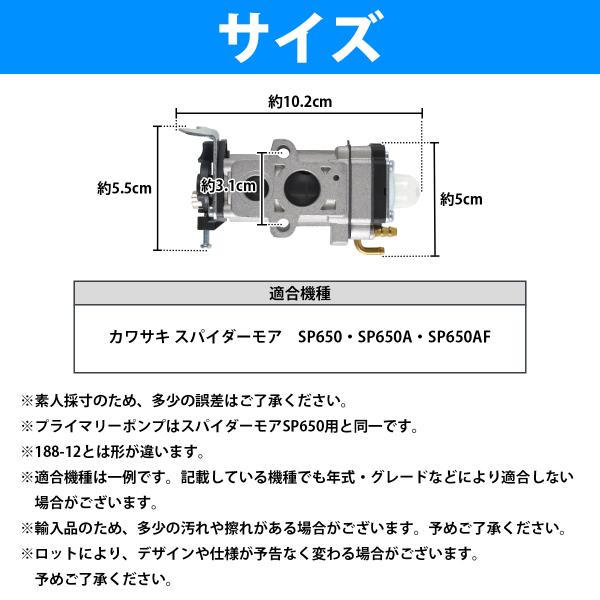 サイズ

約10.2cm

約5.5cm

約3.1cm

約5cm

| 適合機種 |
|---|
| カワサキ スパイダーモア　SP650・SP650A・SP650AF |

※素人採寸のため、多少の誤差はご了承ください。

※プライマリーポンプはスパイダーモアSP650用と同一です。

※188-12とは形が違います。

※適合機種は一例です。記載している機種でも年式・グレードなどにより適合しない場合がございます。

※輸入品のため、多少の汚れや擦れがある場合がございます。予めご了承ください。

※ロットにより、デザインや仕様が予告なく変わる場合がございます。予めご了承ください。