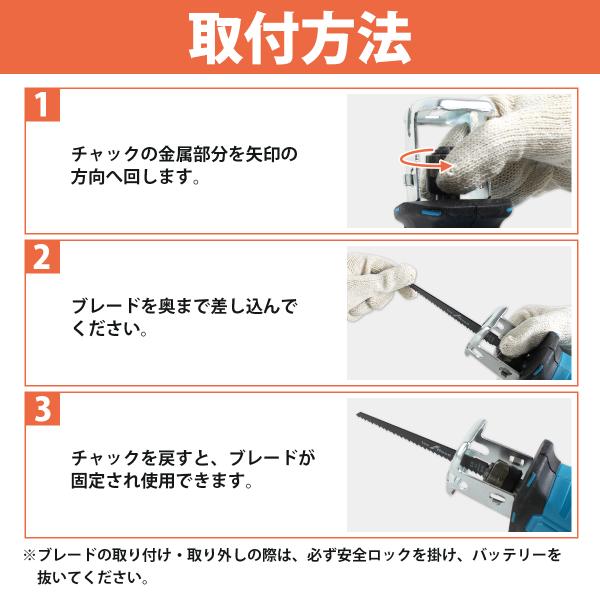 取付方法

1

チャックの金属部分を矢印の方向へ回します。

2

ブレードを奥まで差し込んでください。

3

チャックを戻すと、ブレードが固定され使用できます。

※ブレードの取り付け・取り外しの際は、必ず安全ロックを掛け、バッテリーを抜いてください。