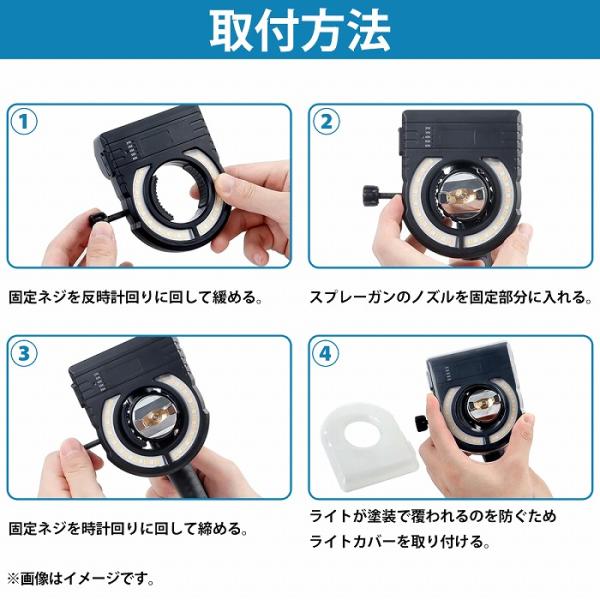 取付方法

1

固定ネジを反時計回りに回して緩める。

2

スプレーガンのノズルを固定部分に入れる。

3

固定ネジを時計回りに回して締める。

4

ライトが塗装で覆われるのを防ぐため
ライトカバーを取り付ける。

※画像はイメージです。