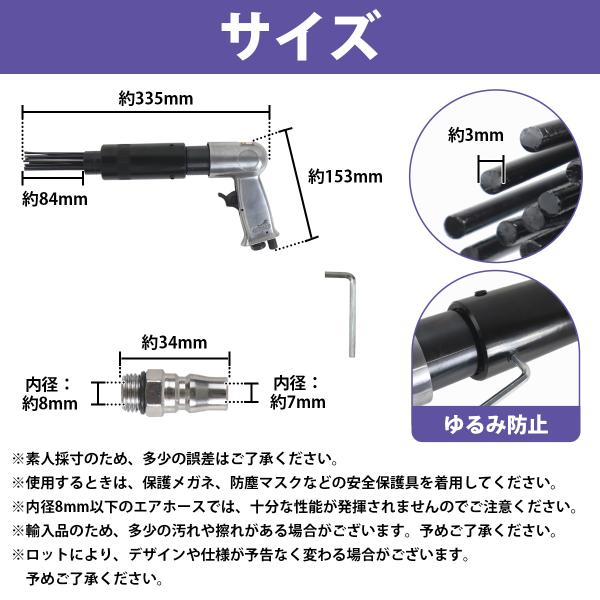 サイズ

約335mm

約153mm

約84mm

約3mm

約34mm

内径：
約8mm

内径：
約7mm

ゆるみ防止

※素人採寸のため、多少の誤差はご了承ください。
※使用するときは、保護メガネ、防塵マスクなどの安全保護具を着用してください。
※内径8mm以下のエアホースでは、十分な性能が発揮されませんのでご注意ください。
※輸入品のため、多少の汚れや擦れがある場合がございます。予めご了承ください。
※ロットにより、デザインや仕様が予告なく変わる場合がございます。
予めご了承ください。