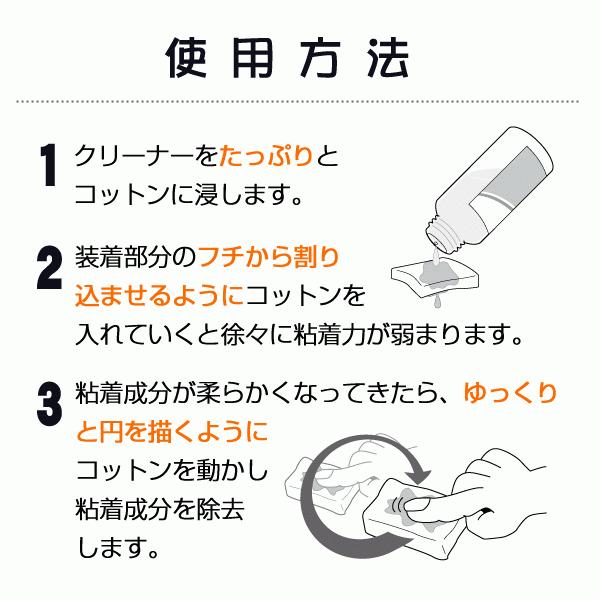 使用方法

1 クリーナーをたっぷりとコットンに浸します。

2 装着部分のフチから割り込ませるようにコットンを入れていくと徐々に粘着力が弱まります。

3 粘着成分が柔らかくなってきたら、ゆっくりと円を描くようにコットンを動かし粘着成分を除去します。