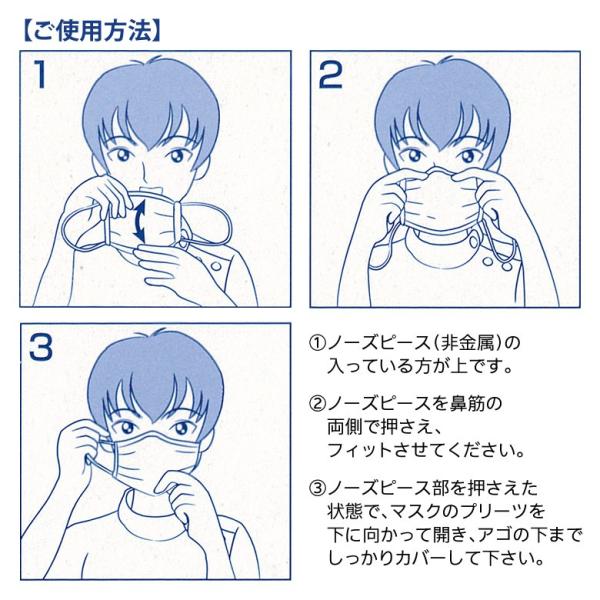 【ご使用方法】

1

2

3

①ノーズピース(非金属)の入っている方が上です。

②ノーズピースを鼻筋の両側で押さえ、フィットさせてください。

③ノーズピース部を押さえた状態で、マスクのプリーツを下に向かって開き、アゴの下までしっかりカバーして下さい。