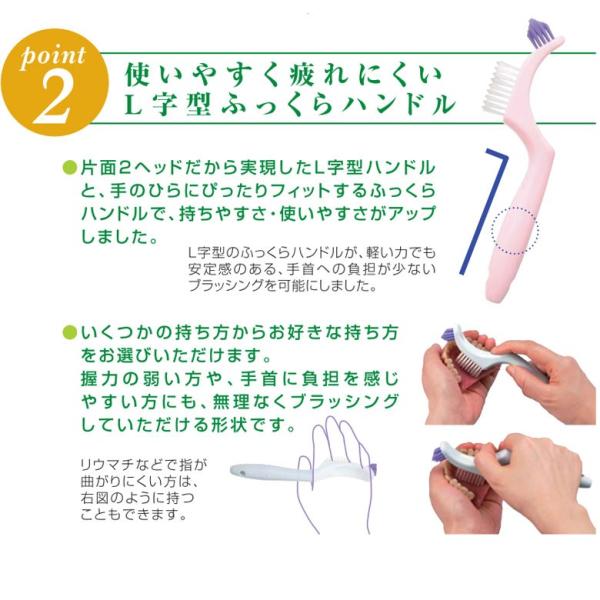 point 2

使いやすく疲れにくい L字型ふっくらハンドル

●片面2ヘッドだから実現したL字型ハンドルと、手のひらにぴったりフィットするふっくらハンドルで、持ちやすさ・使いやすさがアップしました。

L字型のふっくらハンドルが、軽い力でも安定感のある、手首への負担が少ないブラッシングを可能にしました。

●いくつかの持ち方からお好きな持ち方をお選びいただけます。
握力の弱い方や、手首に負担を感じやすい方にも、無理なくブラッシングしていただける形状です。

リウマチなどで指が曲がりにくい方は、右図のように持つこともできます。