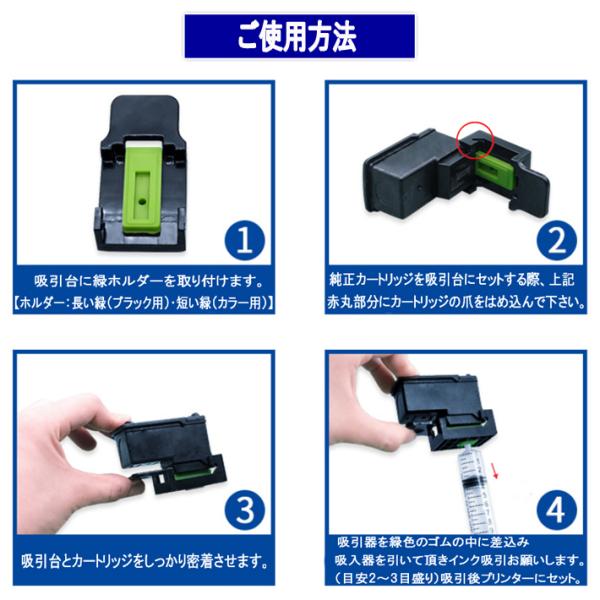 ご使用方法

1

吸引台に緑ホルダーを取り付けます。
【ホルダー：長い緑（ブラック用）・短い緑（カラー用）】

2

純正カートリッジを吸引台にセットする際、上記赤丸部分にカートリッジの爪をはめ込んで下さい。

3

吸引台とカートリッジをしっかり密着させます。

4

吸引器を緑色のゴムの中に差込み
吸入器を引いて頂きインク吸引お願いします。
（目安2～3目盛り）吸引後プリンターにセット。