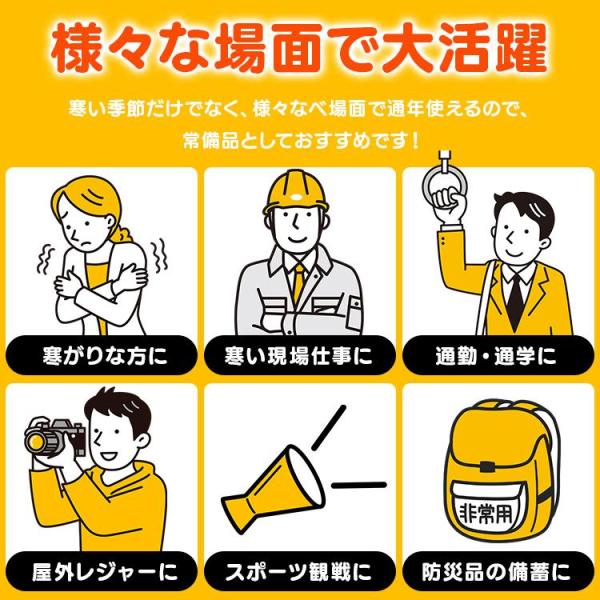 様々な場面で大活躍

寒い季節だけでなく、様々なべ場面で通年使えるので、常備品としておすすめです！

寒がりな方に

寒い現場仕事に

通勤・通学に

屋外レジャーに

スポーツ観戦に

非常用

防災品の備蓄に