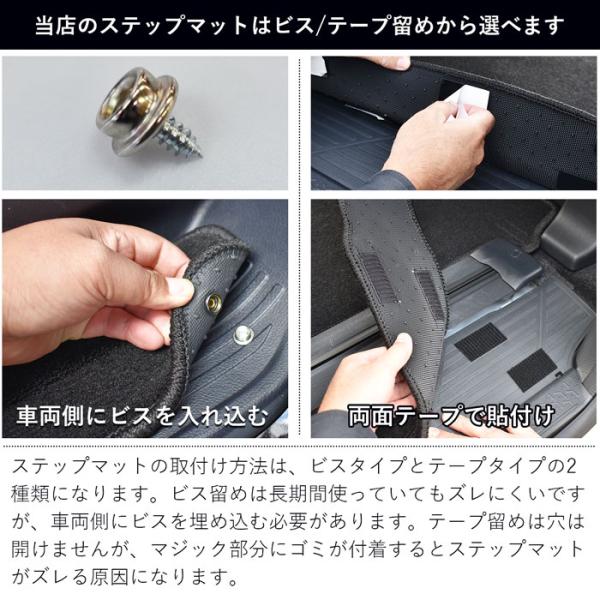 当店のステップマットはビス/テープ留めから選べます

車両側にビスを入れ込む

両面テープで貼付け

ステップマットの取付け方法は、ビスタイプとテープタイプの2種類になります。ビス留めは長期間使っていてもズレにくいですが、車両側にビスを埋め込む必要があります。テープ留めは穴は開けませんが、マジック部分にゴミが付着するとステップマットがズレる原因になります。