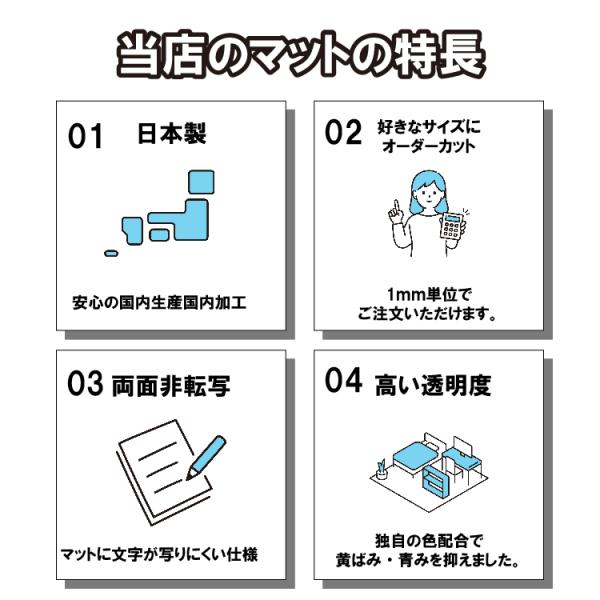 当店のマットの特長

01 日本製

安心の国内生産国内加工

02 好きなサイズにオーダーカット

1mm単位でご注文いただけます。

03 両面非転写

マットに文字が写りにくい仕様

04 高い透明度

独自の色配合で黄ばみ・青みを抑えました。