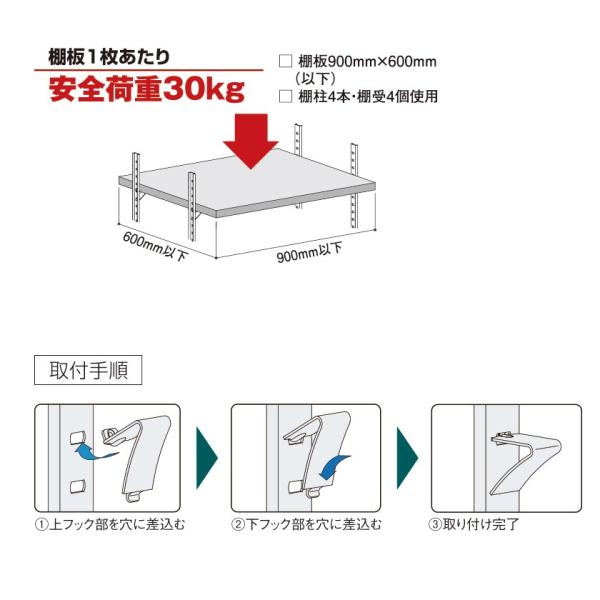 棚板１枚あたり
安全荷重30kg

□ 棚板900mm×600mm（以下）
□ 棚柱4本・棚受4個使用

600mm以下
900mm以下

取付手順

①上フック部を穴に差込む
②下フック部を穴に差込む
③取り付け完了