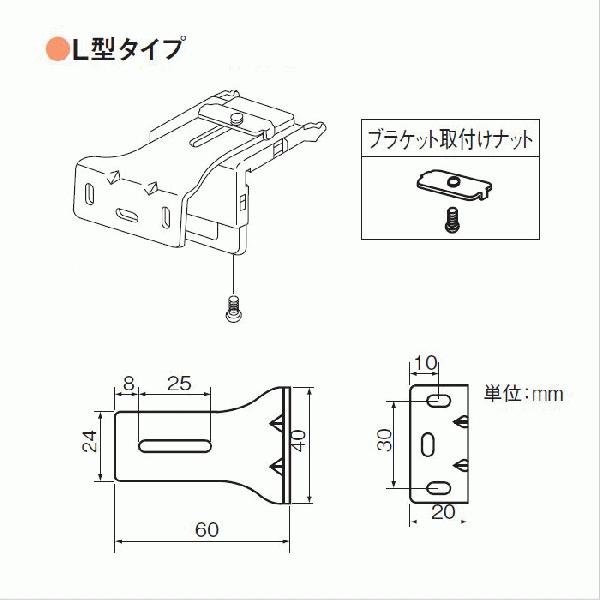 ●L型タイプ

ブラケット取付けナット

8
25
24
40
60

10
単位:mm
30
20