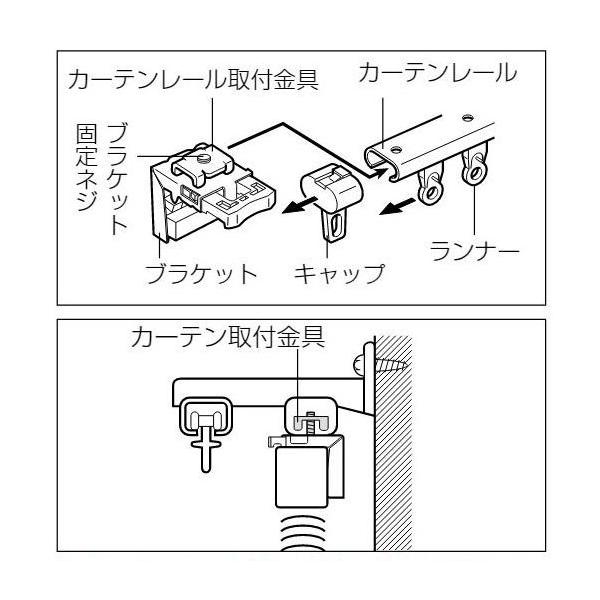 カーテンレール取付金具

カーテンレール

ブラケット固定ネジ

ブラケット

キャップ

ランナー

カーテン取付金具