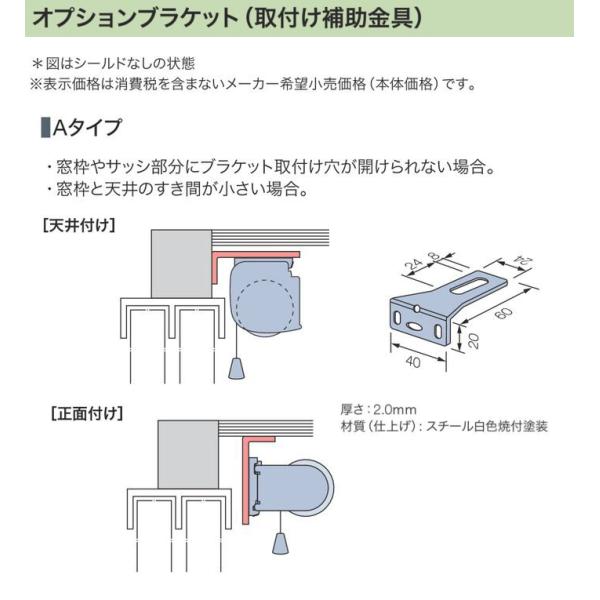 オプションブラケット（取付け補助金具）

＊図はシールドなしの状態
※表示価格は消費税を含まないメーカー希望小売価格（本体価格）です。

Aタイプ

・窓枠やサッシ部分にブラケット取付け穴が開けられない場合。
・窓枠と天井のすき間が小さい場合。

［天井付け］

24 8 24 60 20 40

［正面付け］

厚さ：2.0mm
材質（仕上げ）：スチール白色焼付塗装