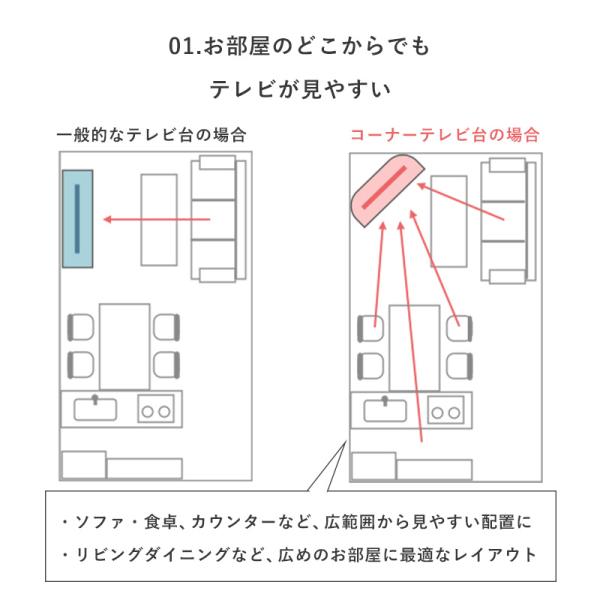 01.お部屋のどこからでも

テレビが見やすい

一般的なテレビ台の場合

コーナーテレビ台の場合

・ソファ・食卓、カウンターなど、広範囲から見やすい配置に

・リビングダイニングなど、広めのお部屋に最適なレイアウト