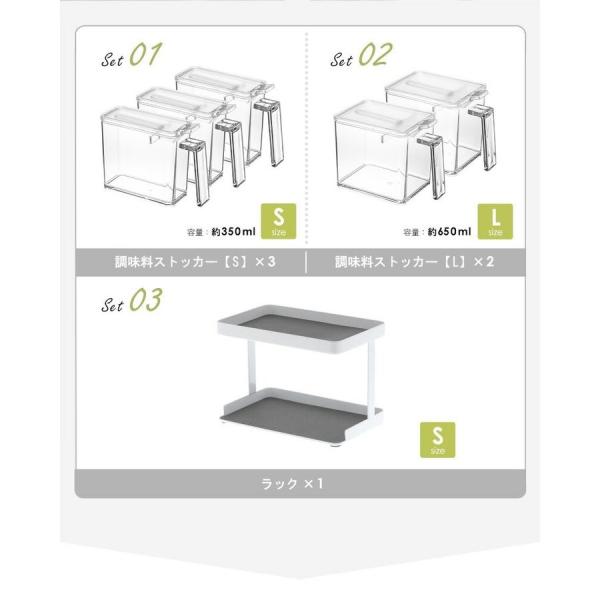 Set 01

容量：約350ml

S
size

調味料ストッカー【S】×3

Set 02

容量：約650ml

L
size

調味料ストッカー【L】×2

Set 03

S
size

ラック ×1