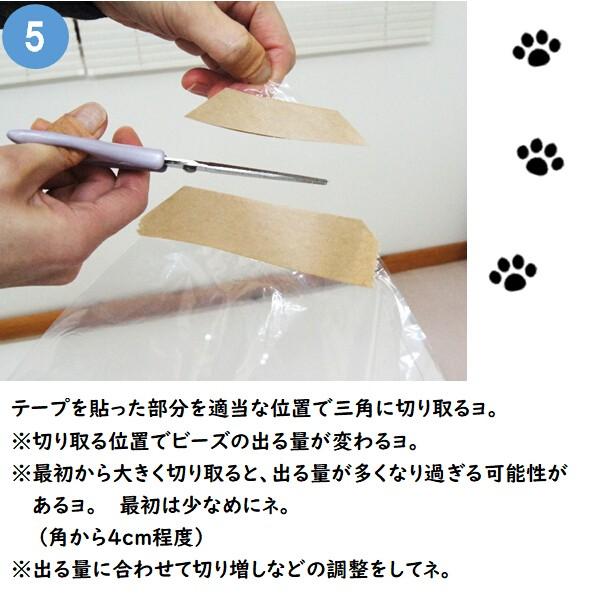 5

テープを貼った部分を適当な位置で三角に切り取るヨ。
※切り取る位置でビーズの出る量が変わるヨ。
※最初から大きく切り取ると、出る量が多くなり過ぎる可能性があるヨ。　最初は少なめにネ。
（角から4cm程度）
※出る量に合わせて切り増しなどの調整をしてネ。