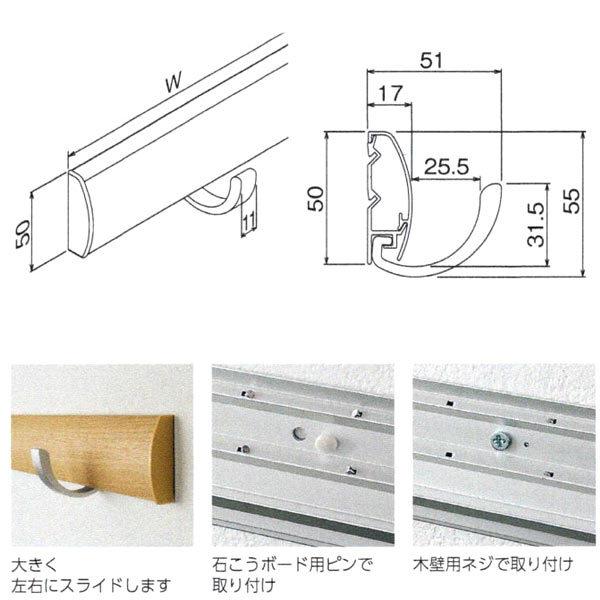 W

50

11

51

17

25.5

50

31.5

55

大きく
左右にスライドします

石こうボード用ピンで
取り付け

木壁用ネジで取り付け