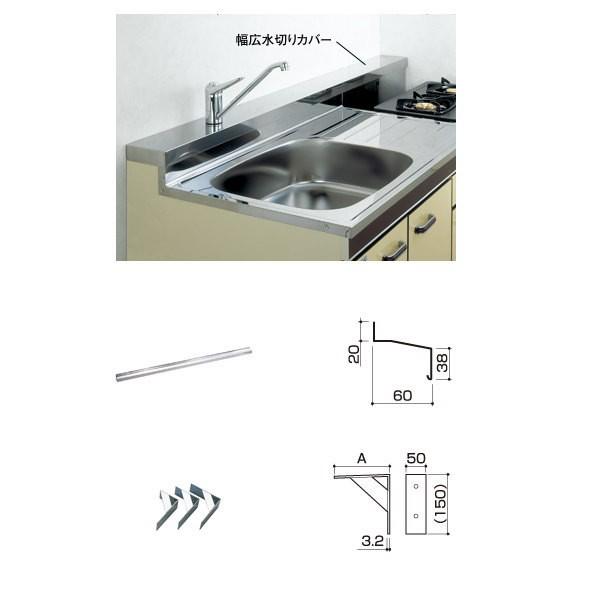 幅広水切りカバー

20

38

60

A

50

(150)

3.2