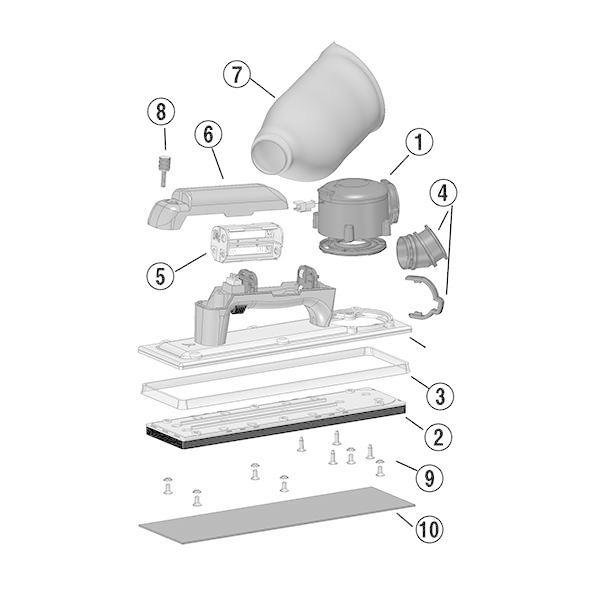 7
8
6
1
4
5
3
2
9
10