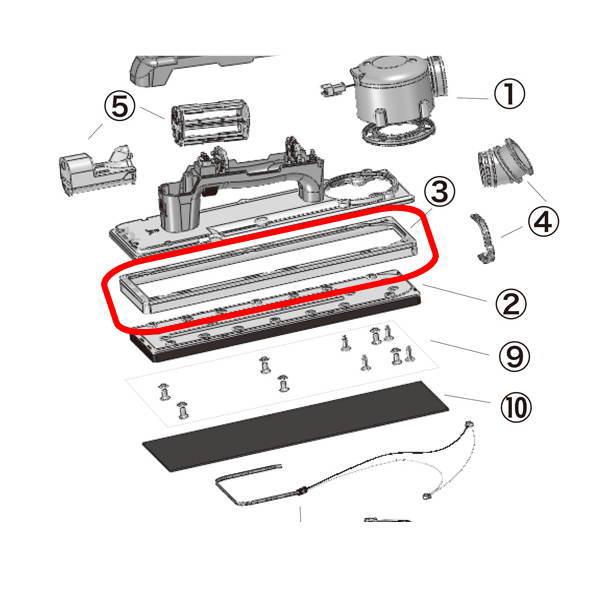 ⑤
①
③
④
②
⑨
⑩