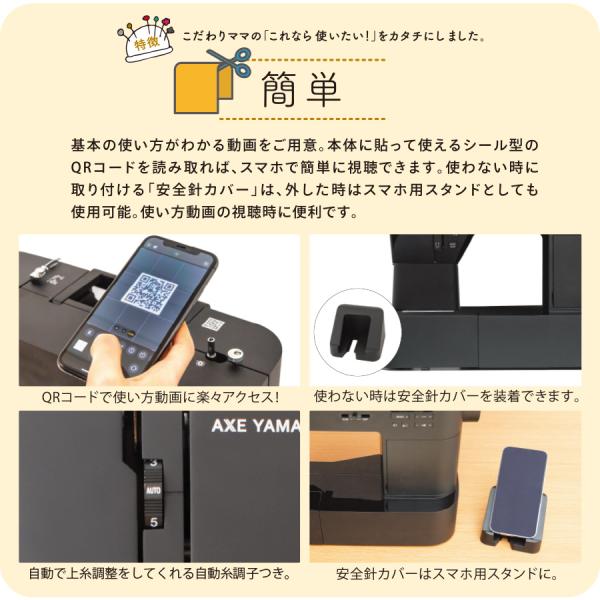 特徴

こだわりママの「これなら 使いたい！」をカタチにしました。

簡単

基本の使い方がわかる動画をご用意。本体に貼って使えるシール型のQRコードを読み取れば、スマホで簡単に視聴できます。使わない時に取り付ける「安全針カバー」は、外した時はスマホ用スタンドとしても使用可能。使い方動画の視聴時に便利です。

QRコードで使い方動画に楽々アクセス！

使わない時は安全針カバーを装着できます。

AXE YAMA

3
AUTO
5

自動で上糸調整をしてくれる自動糸調子つき。

安全針カバーはスマホ用スタンドに。