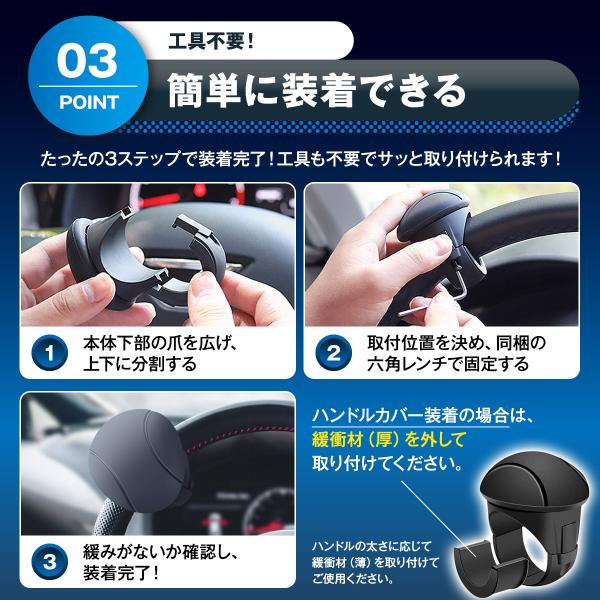 03
POINT

工具不要！
簡単に装着できる

たったの3ステップで装着完了！工具も不要でサッと取り付けられます！

1 本体下部の爪を広げ、上下に分割する

2 取付位置を決め、同梱の六角レンチで固定する

3 緩みがないか確認し、装着完了！

ハンドルカバー装着の場合は、緩衝材（厚）を外して取り付けてください。

ハンドルの太さに応じて緩衝材（薄）を取り付けてご使用ください。