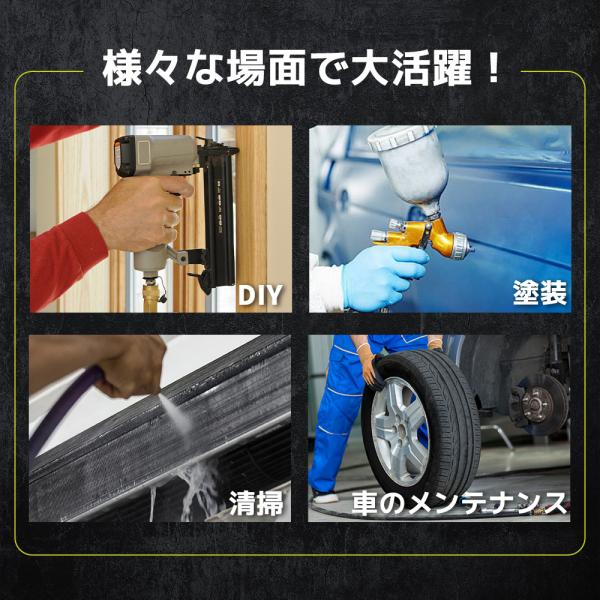 様々な場面で大活躍！

DIY

塗装

清掃

車のメンテナンス