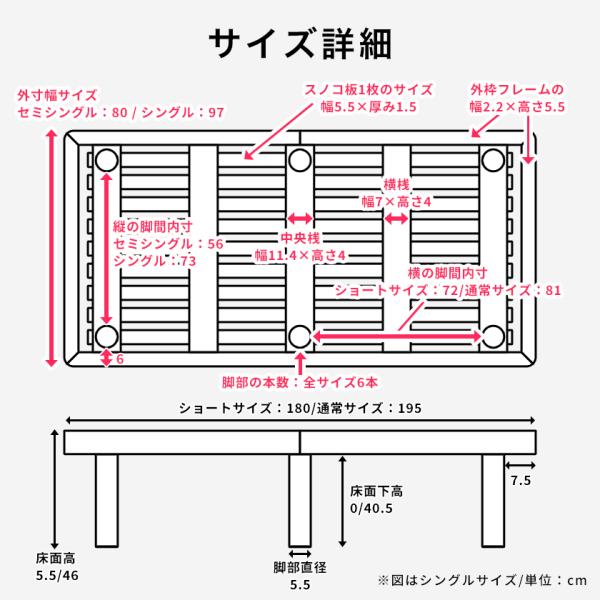 サイズ詳細

外寸幅サイズ
セミシングル：80 / シングル：97

スノコ板1枚のサイズ
幅5.5×厚み1.5

外枠フレームの
幅2.2×高さ5.5

横桟
幅7×高さ4

縦の脚間内寸
セミシングル：56
シングル：73

中央桟
幅11.4×高さ4

横の脚間内寸
ショートサイズ：72/通常サイズ：81

6

脚部の本数：全サイズ6本

ショートサイズ：180/通常サイズ：195

7.5

床面下高
0/40.5

床面高
5.5/46

脚部直径
5.5

※図はシングルサイズ/単位：cm