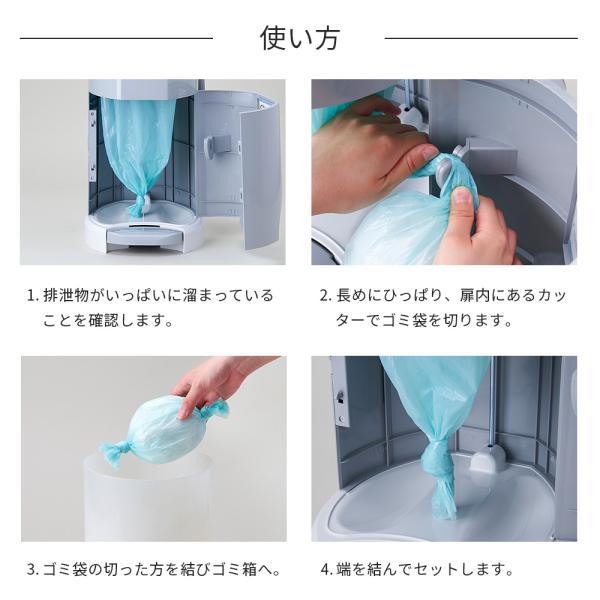 使い方

1. 排泄物がいっぱいに溜まっていることを確認します。

2. 長めにひっぱり、扉内にあるカッターでゴミ袋を切ります。

3. ゴミ袋の切った方を結びゴミ箱へ。

4. 端を結んでセットします。