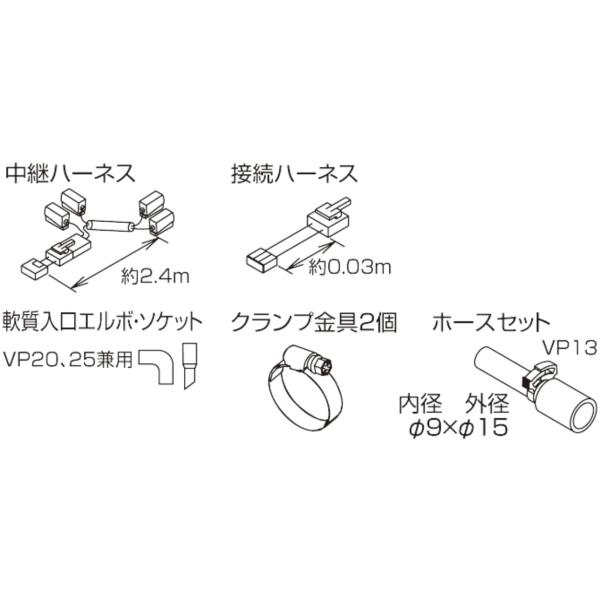 中継ハーネス

約2.4m

接続ハーネス

約0.03m

軟質入口エルボ・ソケット

VP20、25兼用

クランプ金具2個

ホースセット

VP13

内径　外径
$\phi 9 \times \phi 15$