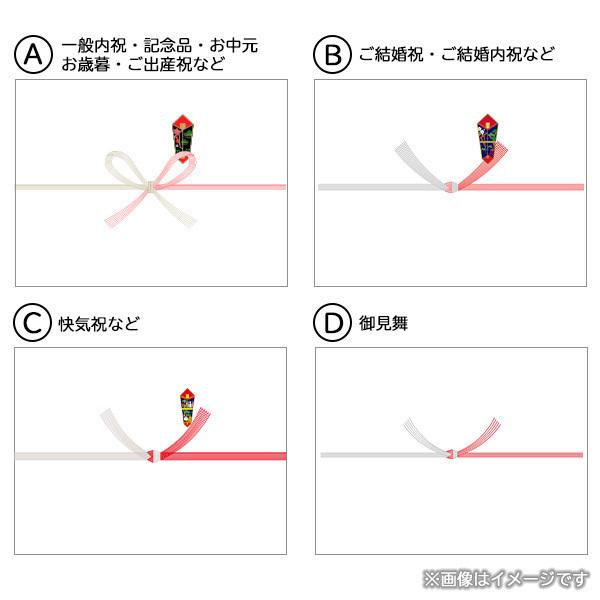 A 一般内祝・記念品・お中元
お歳暮・ご出産祝など

B ご結婚祝・ご結婚内祝など

C 快気祝など

D 御見舞

※画像はイメージです