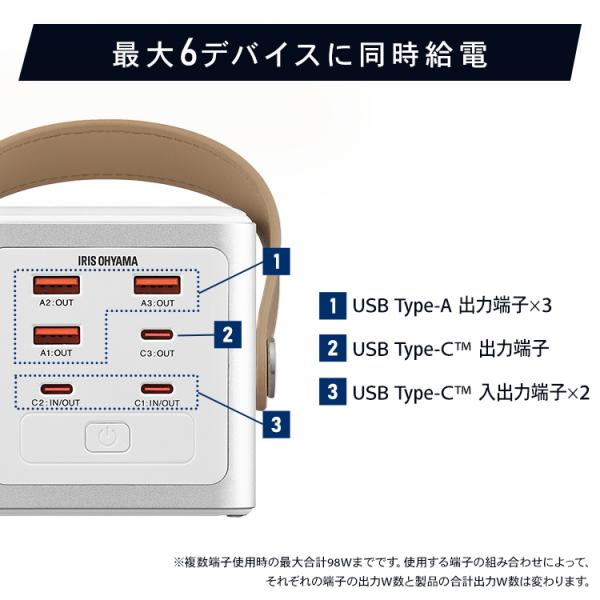 最大6デバイスに同時給電

IRIS OHYAMA

A2:OUT

A3:OUT

A1:OUT

C3:OUT

C2:IN/OUT

C1:IN/OUT

1

2

3

1 USB Type-A 出力端子×3

2 USB Type-C™ 出力端子

3 USB Type-C™ 入出力端子×2

※複数端子使用時の最大合計98Wまでです。使用する端子の組み合わせによって、それぞれの端子の出力W数と製品の合計出力W数は変わります。