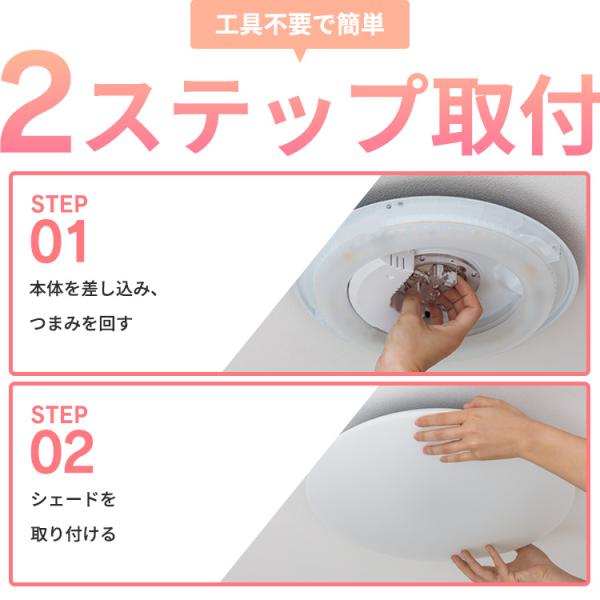 工具不要で簡単

2ステップ取付

STEP
01
本体を差し込み、
つまみを回す

STEP
02
シェードを
取り付ける